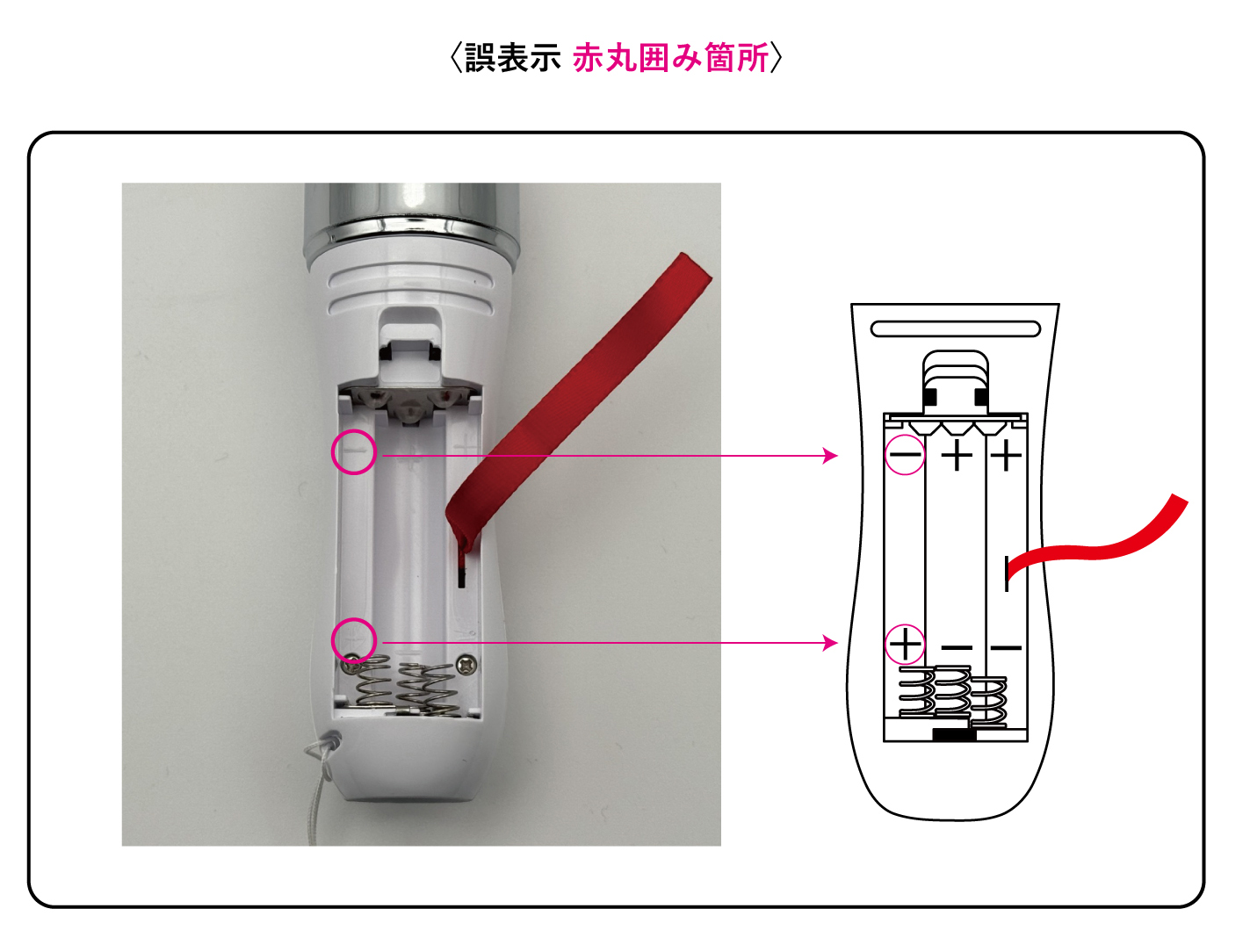 〈誤表示 赤丸囲み箇所〉

− + +

+ − −